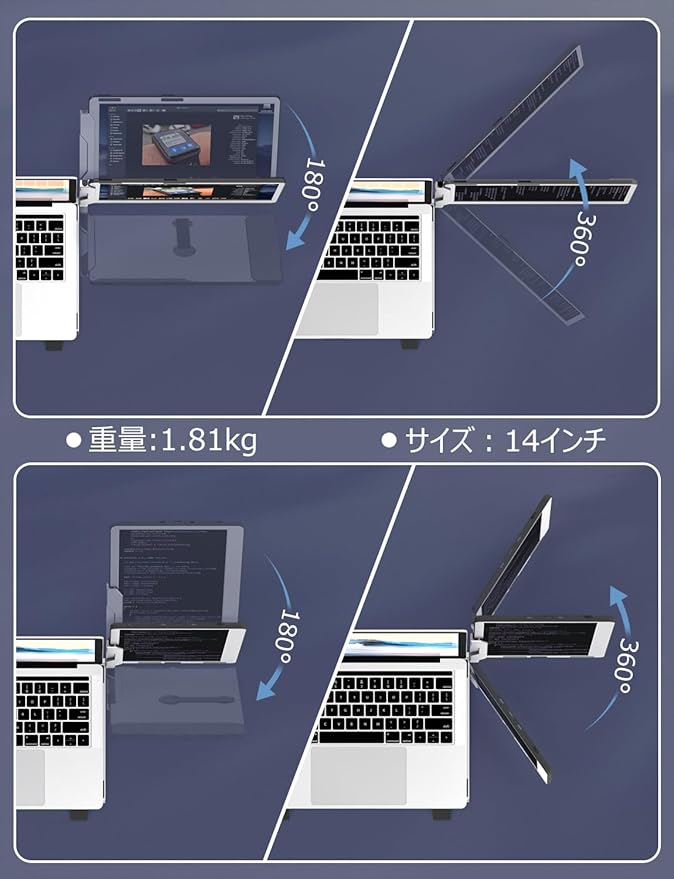 180°

360°

● 重量:1.81kg

● サイズ：14インチ

180°

360°